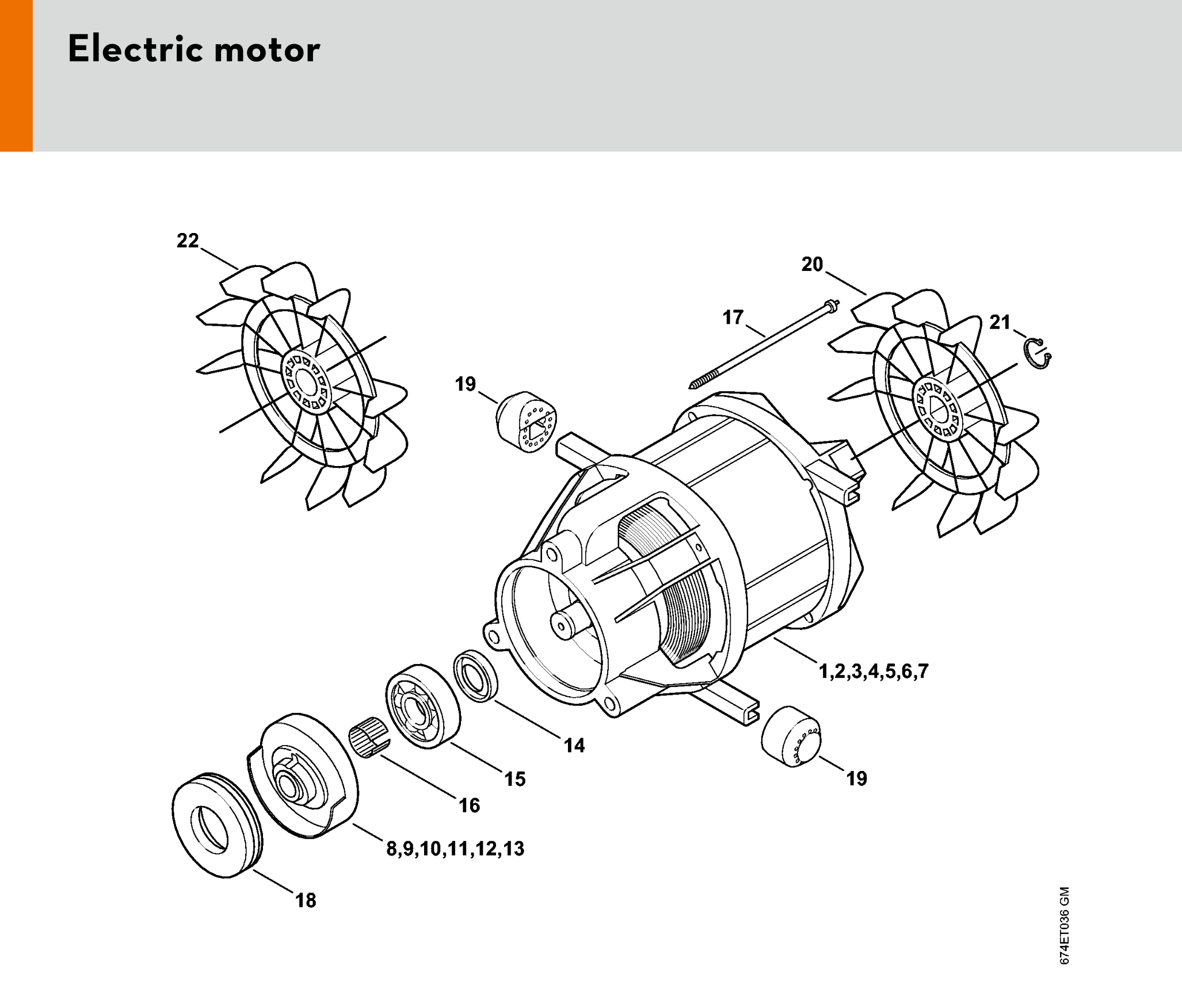 Electric motor

22

20

17

21

19

1,2,3,4,5,6,7

14

15

16

19

8,9,10,11,12,13

18

674ET036 GM